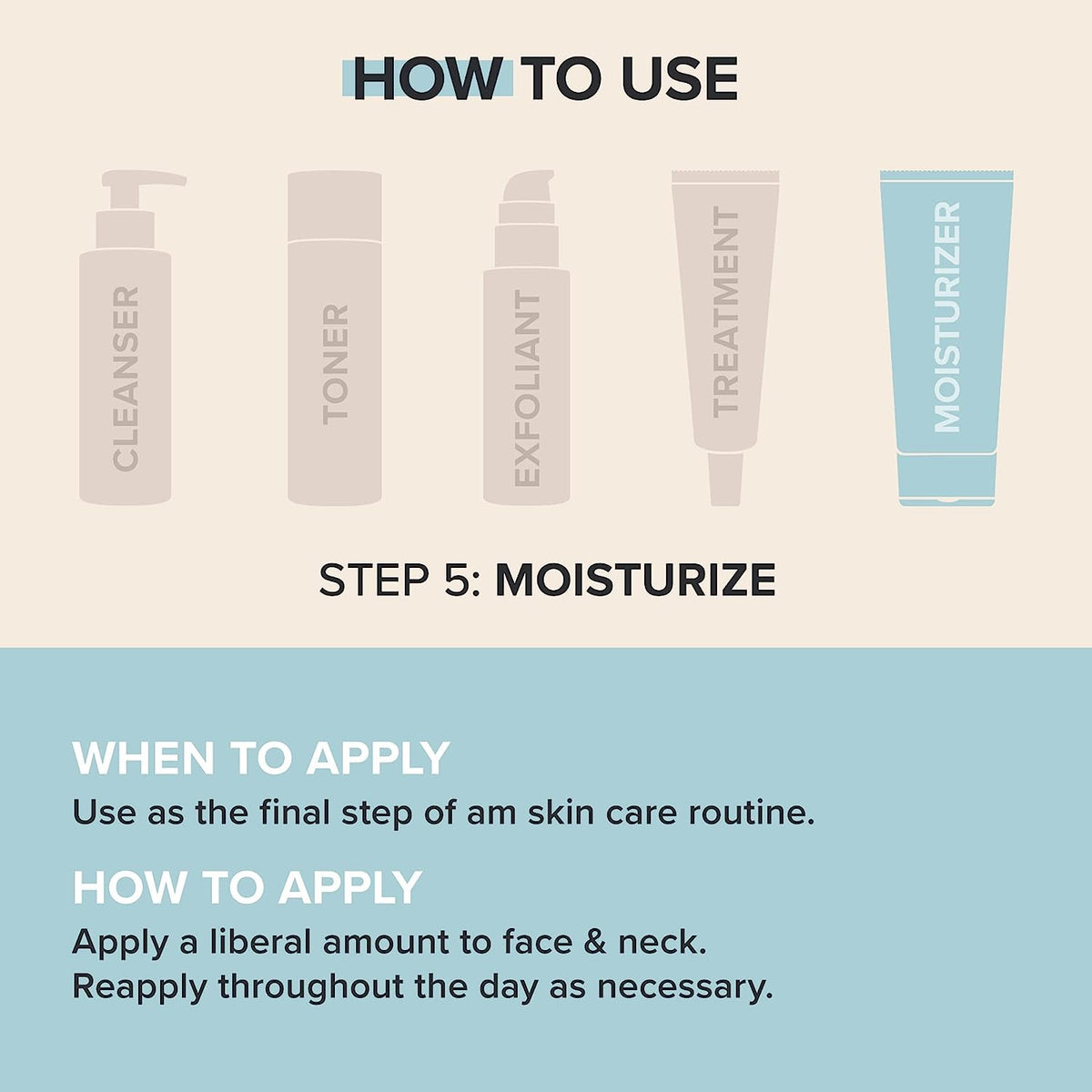 HOW TO USE

CLEANSER

TONER

EXFOLIANT

TREATMENT

MOISTURIZER

STEP 5: MOISTURIZE

WHEN TO APPLY
Use as the final step of am skin care routine.

HOW TO APPLY
Apply a liberal amount to face & neck. Reapply throughout the day as necessary.