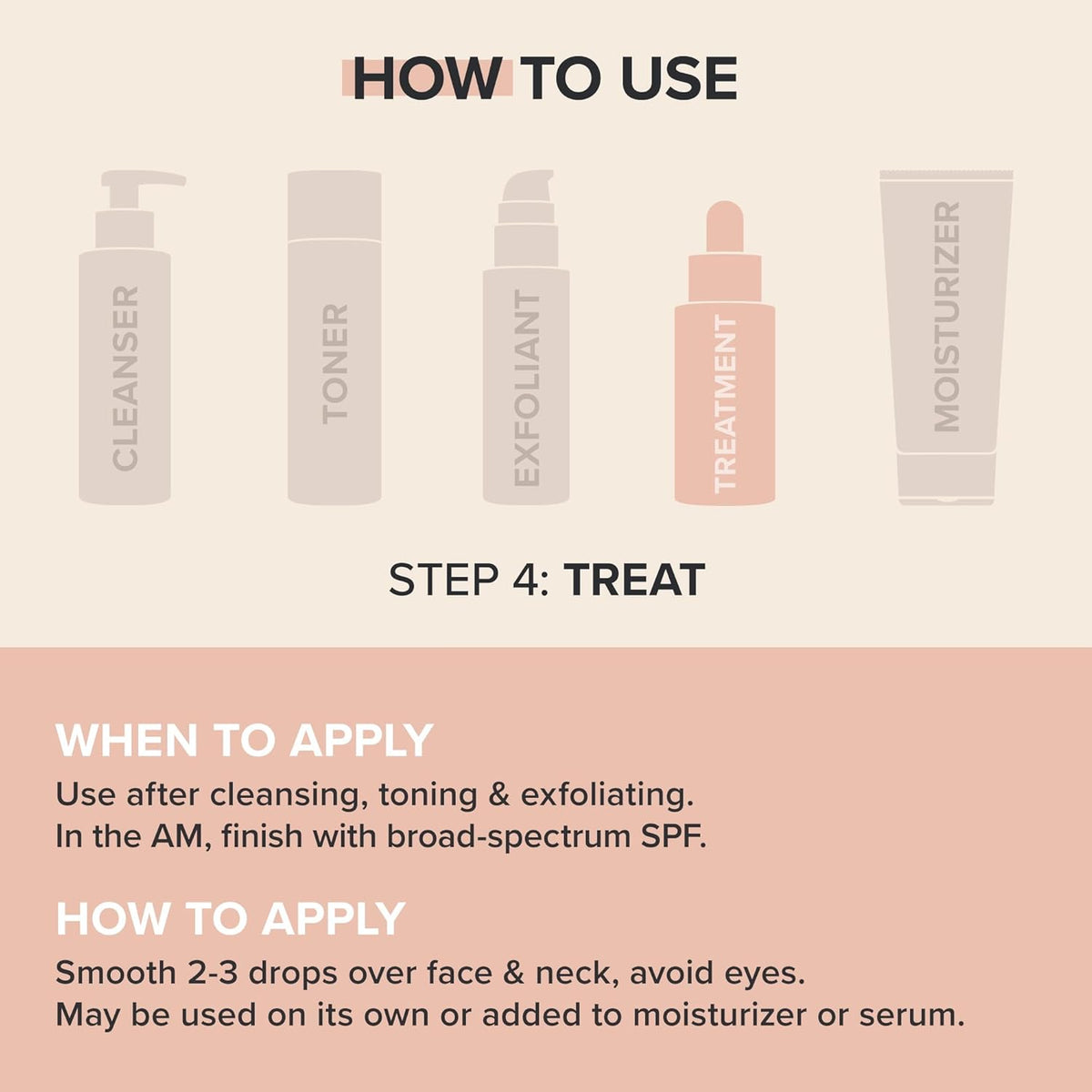 HOW TO USE

CLEANSER

TONER

EXFOLIANT

TREATMENT

MOISTURIZER

STEP 4: TREAT

WHEN TO APPLY
Use after cleansing, toning & exfoliating. In the AM, finish with broad-spectrum SPF.

HOW TO APPLY
Smooth 2-3 drops over face & neck, avoid eyes. May be used on its own or added to moisturizer or serum.