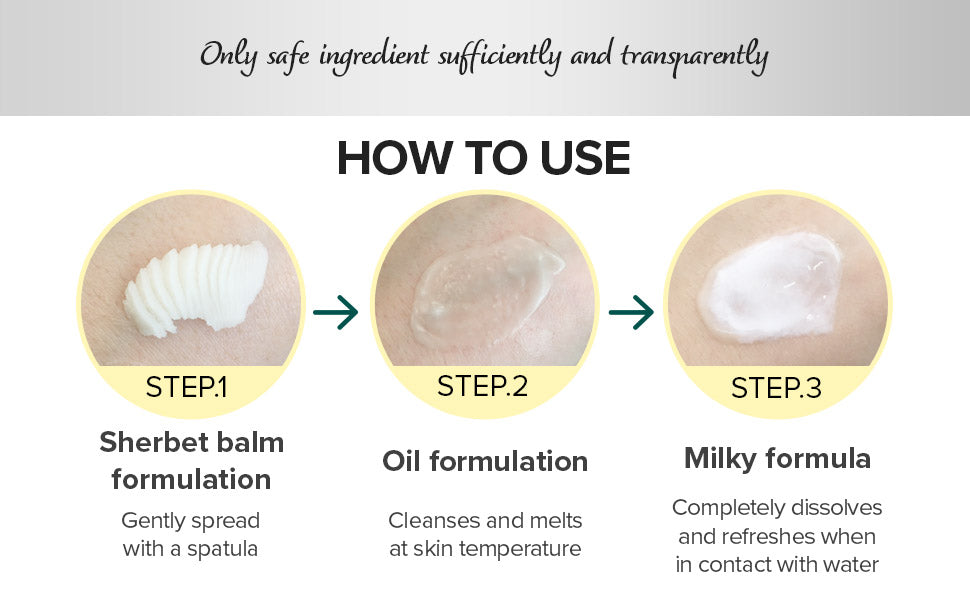 Only safe ingredient sufficiently and transparently

HOW TO USE

STEP.1

Sherbet balm formulation

Gently spread with a spatula

STEP.2

Oil formulation

Cleanses and melts at skin temperature

STEP.3

Milky formula

Completely dissolves and refreshes when in contact with water